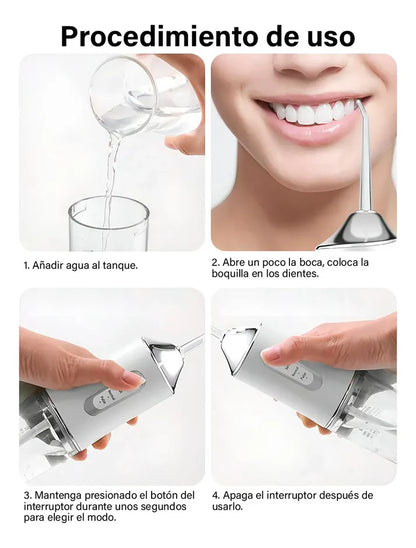 Procedimiento de uso

1. Añadir agua al tanque.

2. Abre un poco la boca, coloca la boquilla en los dientes.

3. Mantenga presionado el botón del interruptor durante unos segundos para elegir el modo.

4. Apaga el interruptor después de usarlo.